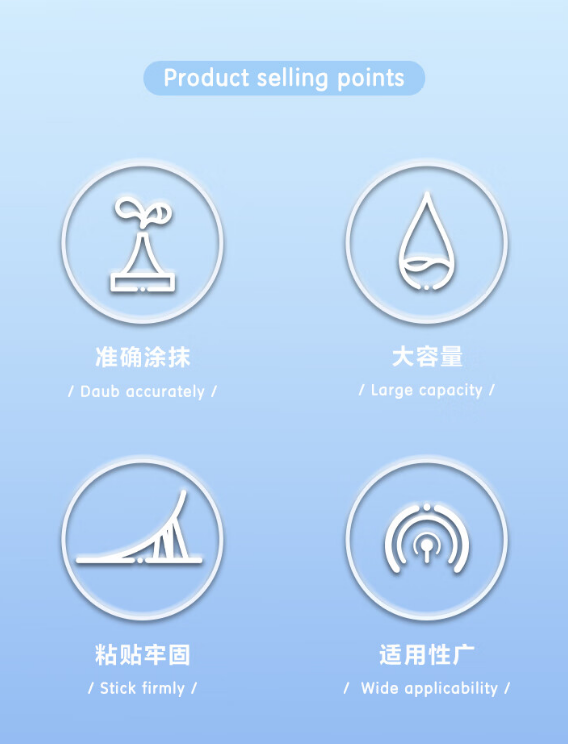 Product selling points

准确涂抹

/ Daub accurately /

大容量

/ Large capacity /

粘贴牢固

/ Stick firmly /

适用性广

/ Wide applicability /