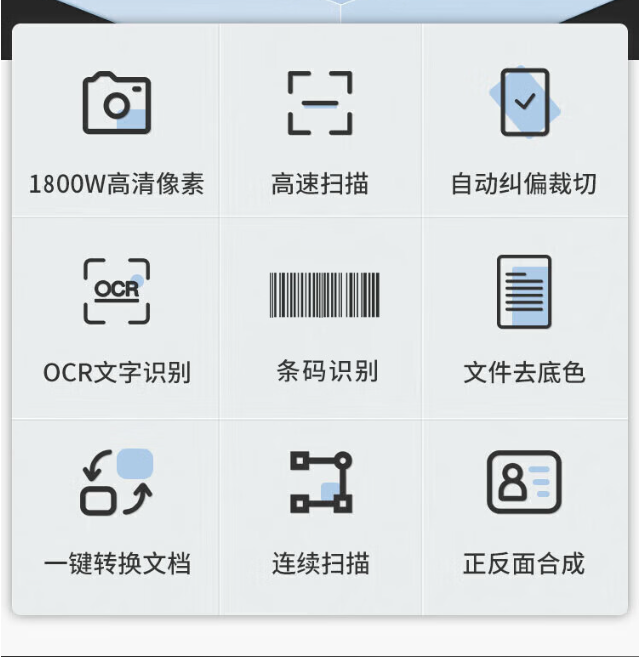 1800W高清像素

高速扫描

自动纠偏裁切

OCR

OCR文字识别

条码识别

文件去底色

一键转换文档

连续扫描

正反面合成