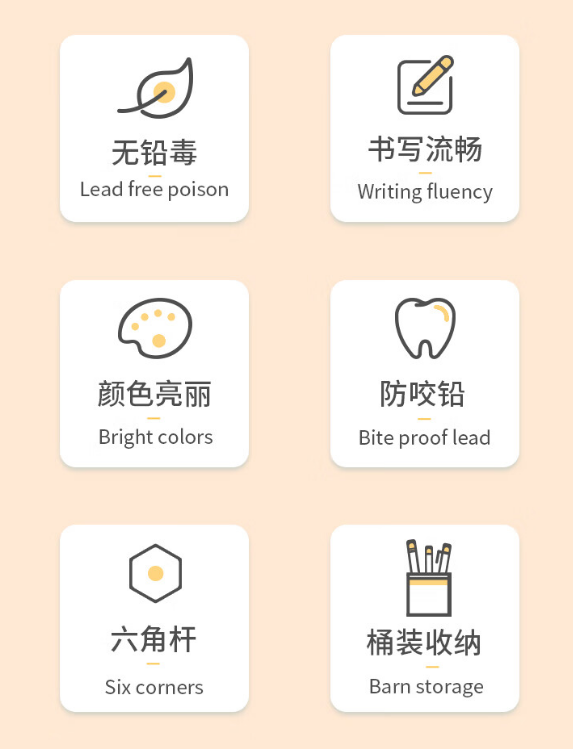 无铅毒
Lead free poison

书写流畅
Writing fluency

颜色亮丽
Bright colors

防咬铅
Bite proof lead

六角杆
Six corners

桶装收纳
Barn storage