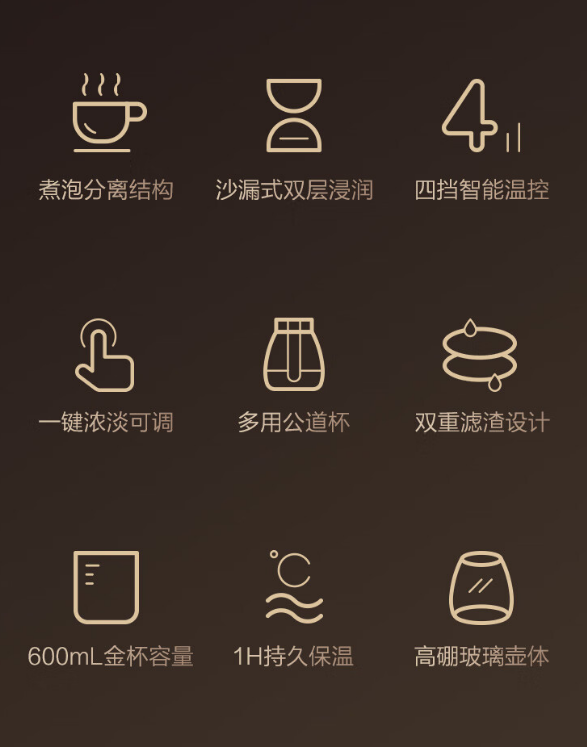 煮泡分离结构

沙漏式双层浸润

四挡智能温控

一键浓淡可调

多用公道杯

双重滤渣设计

600mL金杯容量

1H持久保温

高硼玻璃壶体