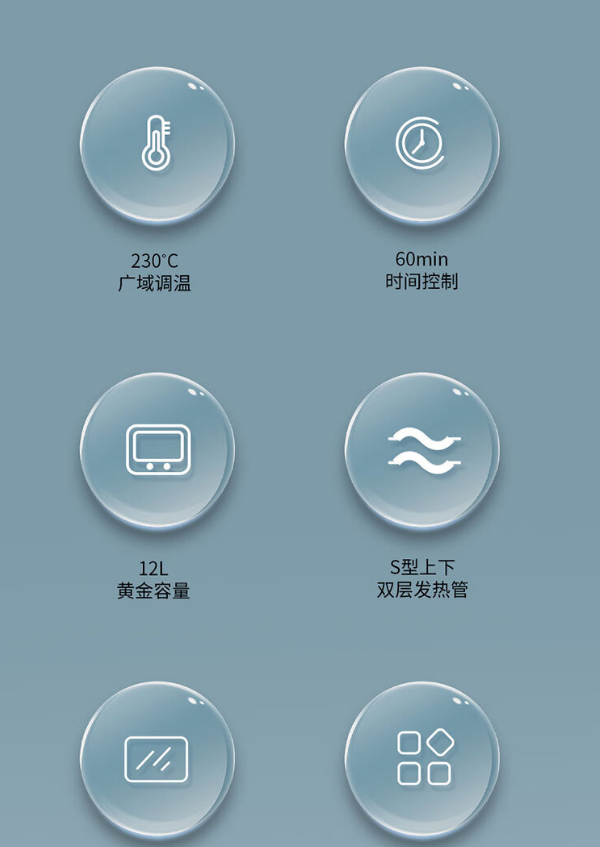 230°C
广域调温

60min
时间控制

12L
黄金容量

S型上下
双层发热管