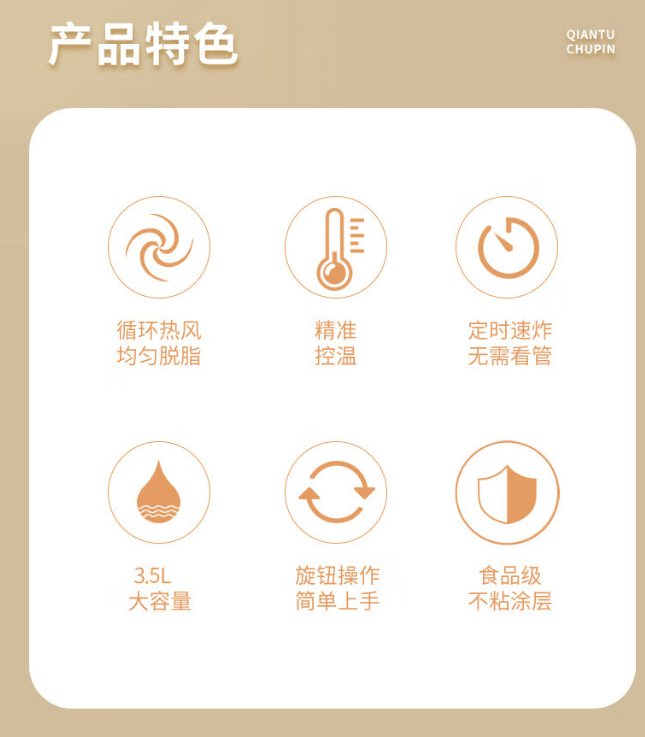 产品特色

QIANTU
CHUPIN

循环热风
均匀脱脂

精准
控温

定时速炸
无需看管

3.5L
大容量

旋钮操作
简单上手

食品级
不粘涂层